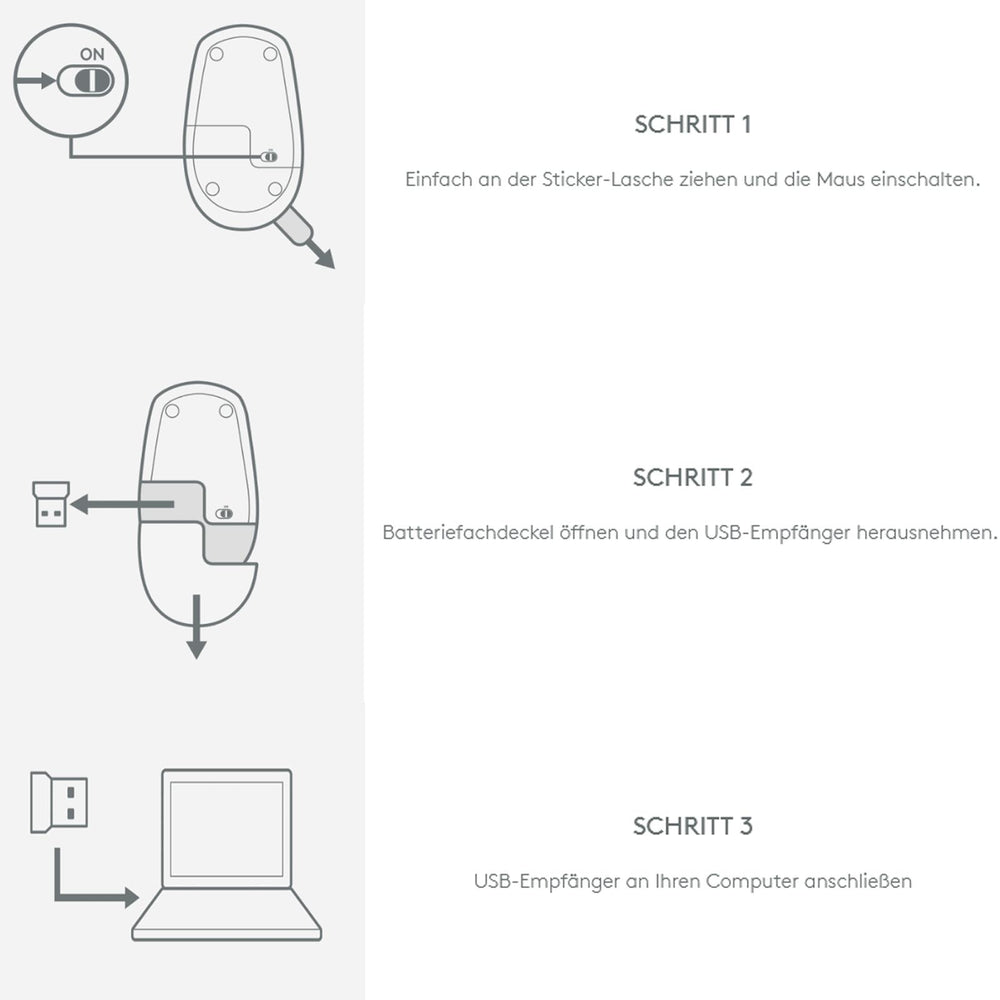 ON

SCHRITT 1

Einfach an der Sticker-Lasche ziehen und die Maus einschalten.

SCHRITT 2

Batteriefachdeckel öffnen und den USB-Empfänger herausnehmen.

SCHRITT 3

USB-Empfänger an Ihren Computer anschließen