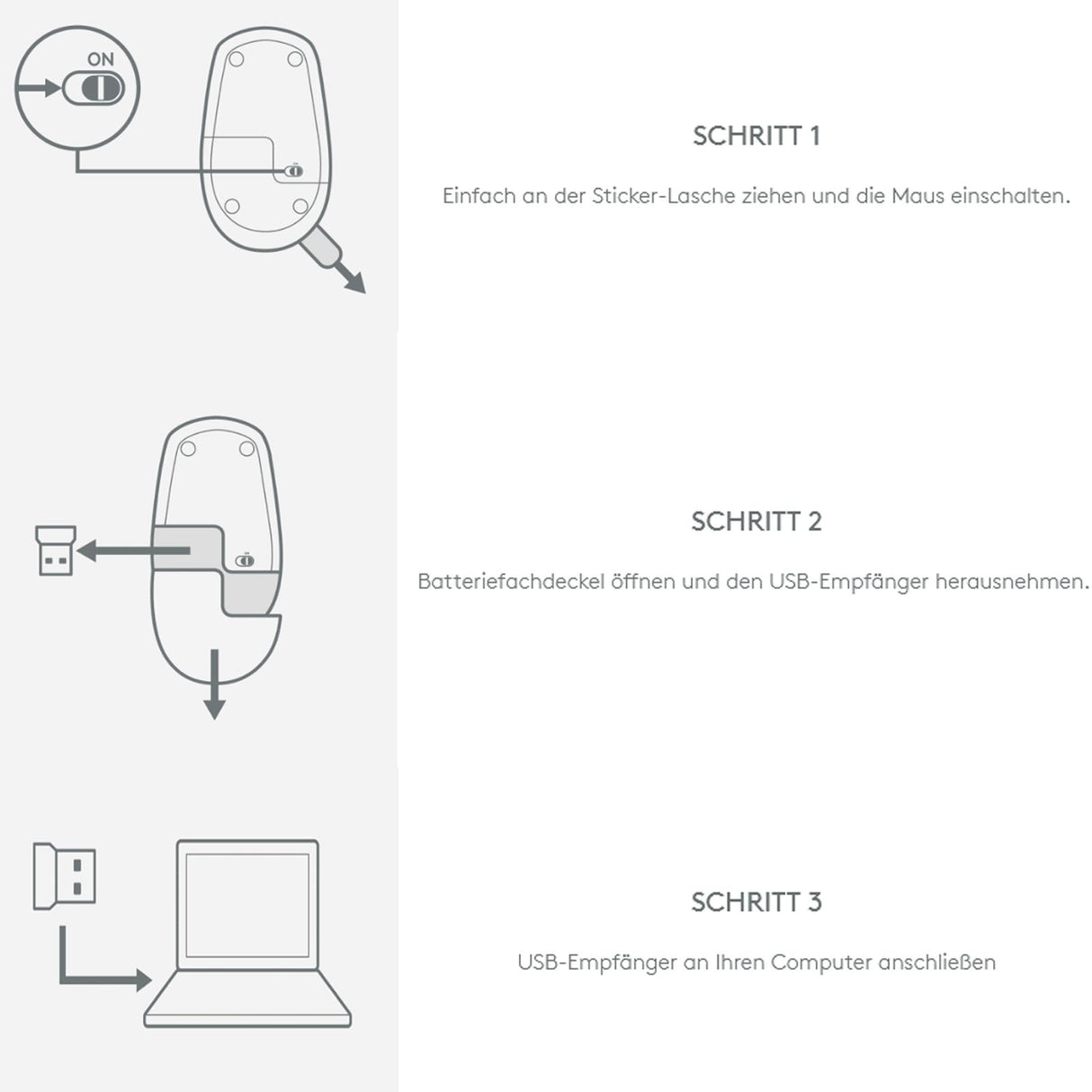 ON

SCHRITT 1

Einfach an der Sticker-Lasche ziehen und die Maus einschalten.

SCHRITT 2

Batteriefachdeckel öffnen und den USB-Empfänger herausnehmen.

SCHRITT 3

USB-Empfänger an Ihren Computer anschließen