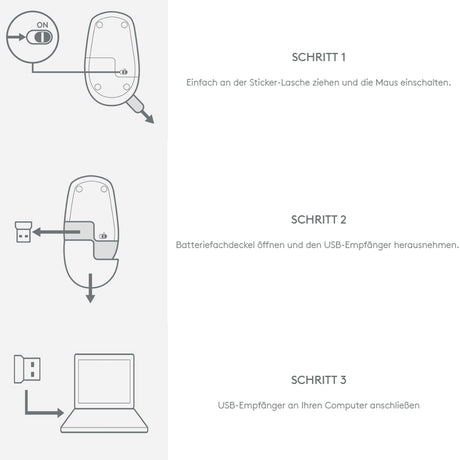 ON

SCHRITT 1

Einfach an der Sticker-Lasche ziehen und die Maus einschalten.

SCHRITT 2

Batteriefachdeckel öffnen und den USB-Empfänger herausnehmen.

SCHRITT 3

USB-Empfänger an Ihren Computer anschließen