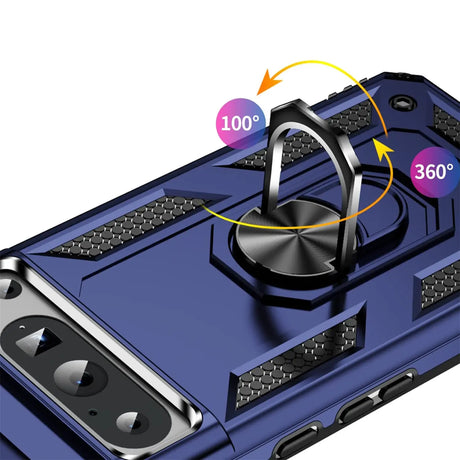 100°

360°