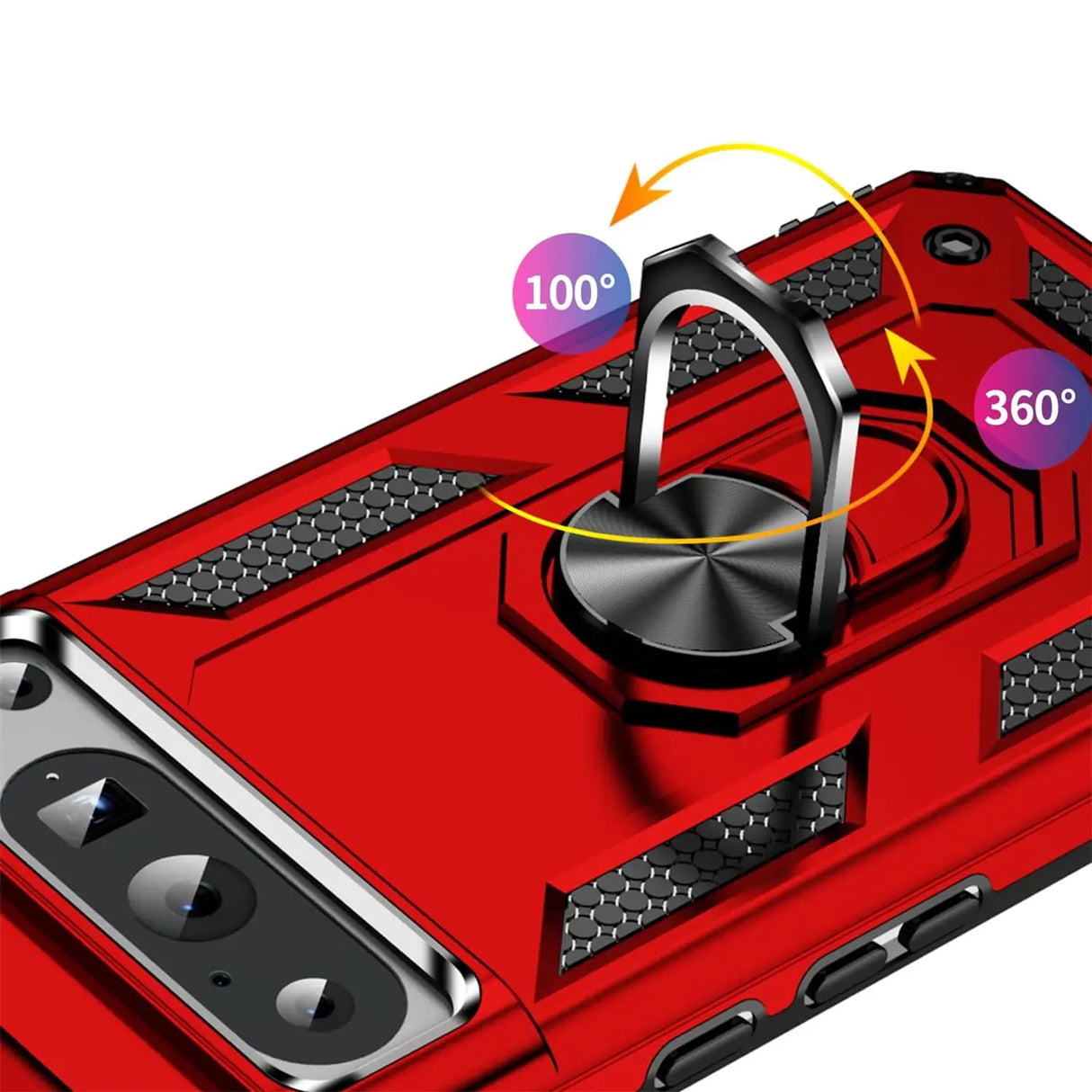 100°

360°