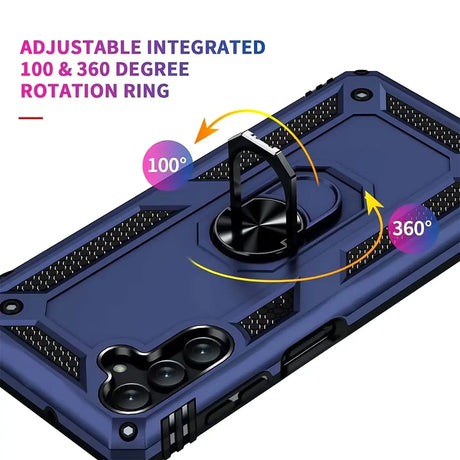 ADJUSTABLE INTEGRATED 100 & 360 DEGREE ROTATION RING

100°

360°