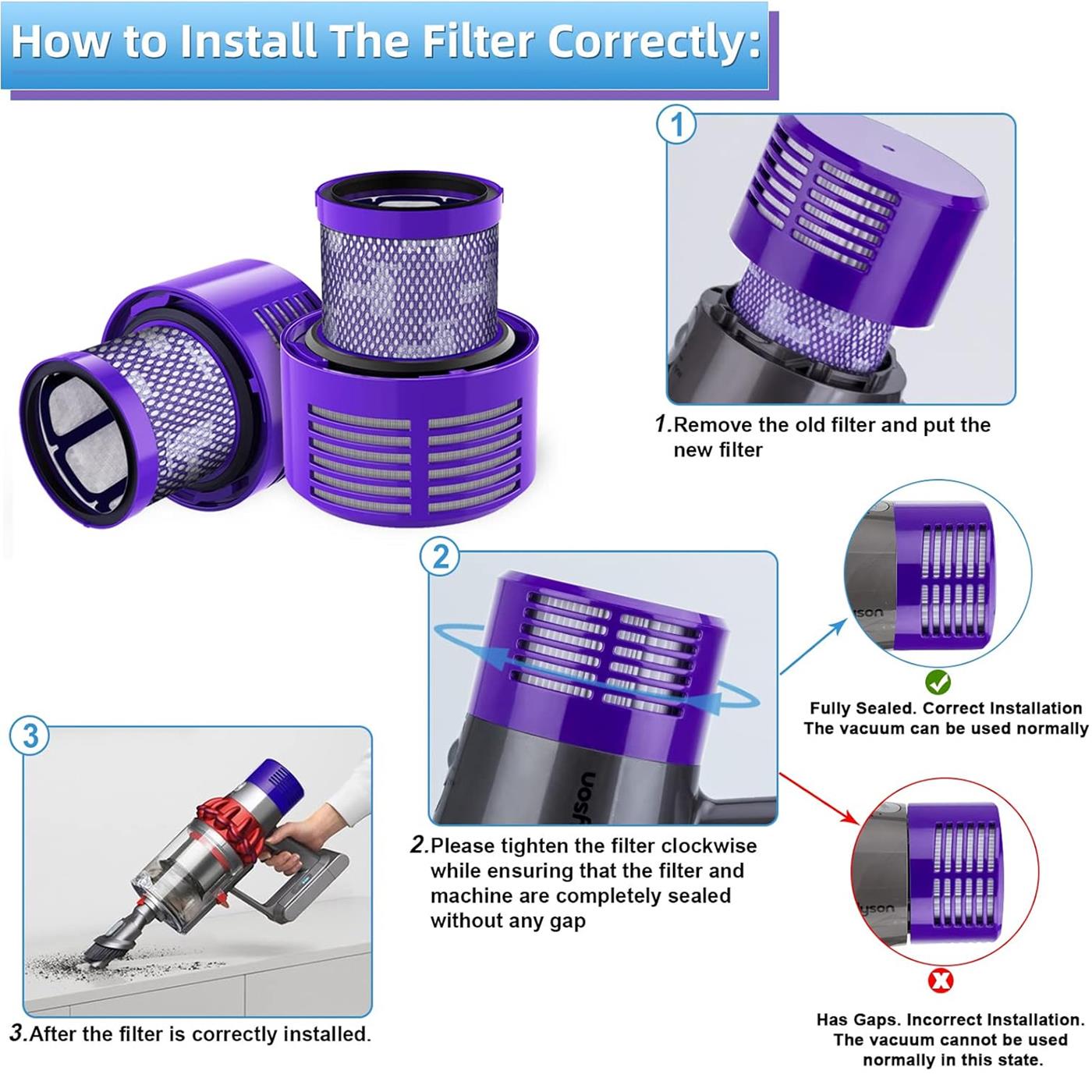 How to Install The Filter Correctly:

1

1.Remove the old filter and put the new filter

2

2.Please tighten the filter clockwise while ensuring that the filter and machine are completely sealed without any gap

Fully Sealed. Correct Installation
The vacuum can be used normally

Has Gaps. Incorrect Installation.
The vacuum cannot be used normally in this state.

3

3.After the filter is correctly installed.