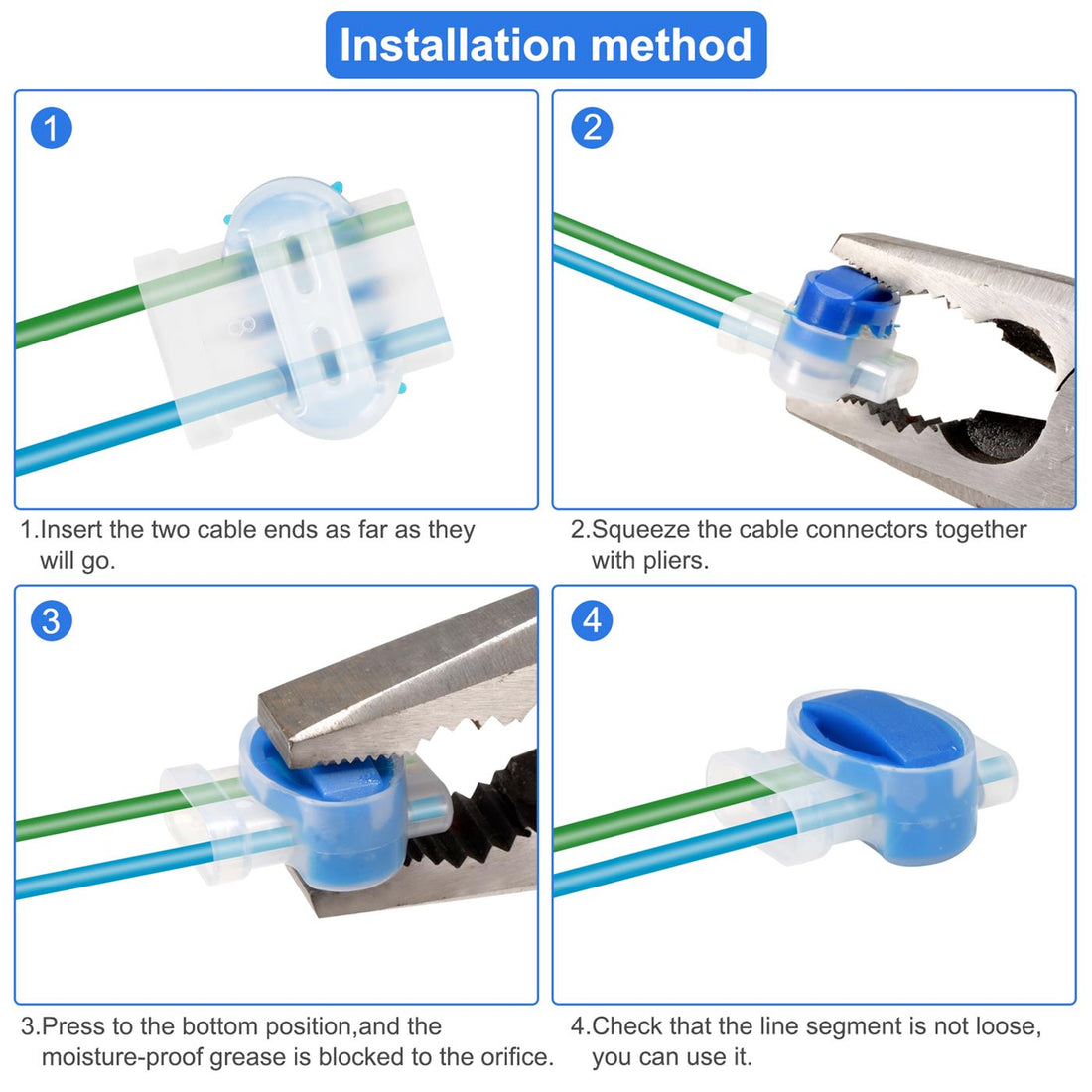 Installation method

1

1.Insert the two cable ends as far as they will go.

2

2.Squeeze the cable connectors together with pliers.

3

3.Press to the bottom position,and the moisture-proof grease is blocked to the orifice.

4

4.Check that the line segment is not loose, you can use it.