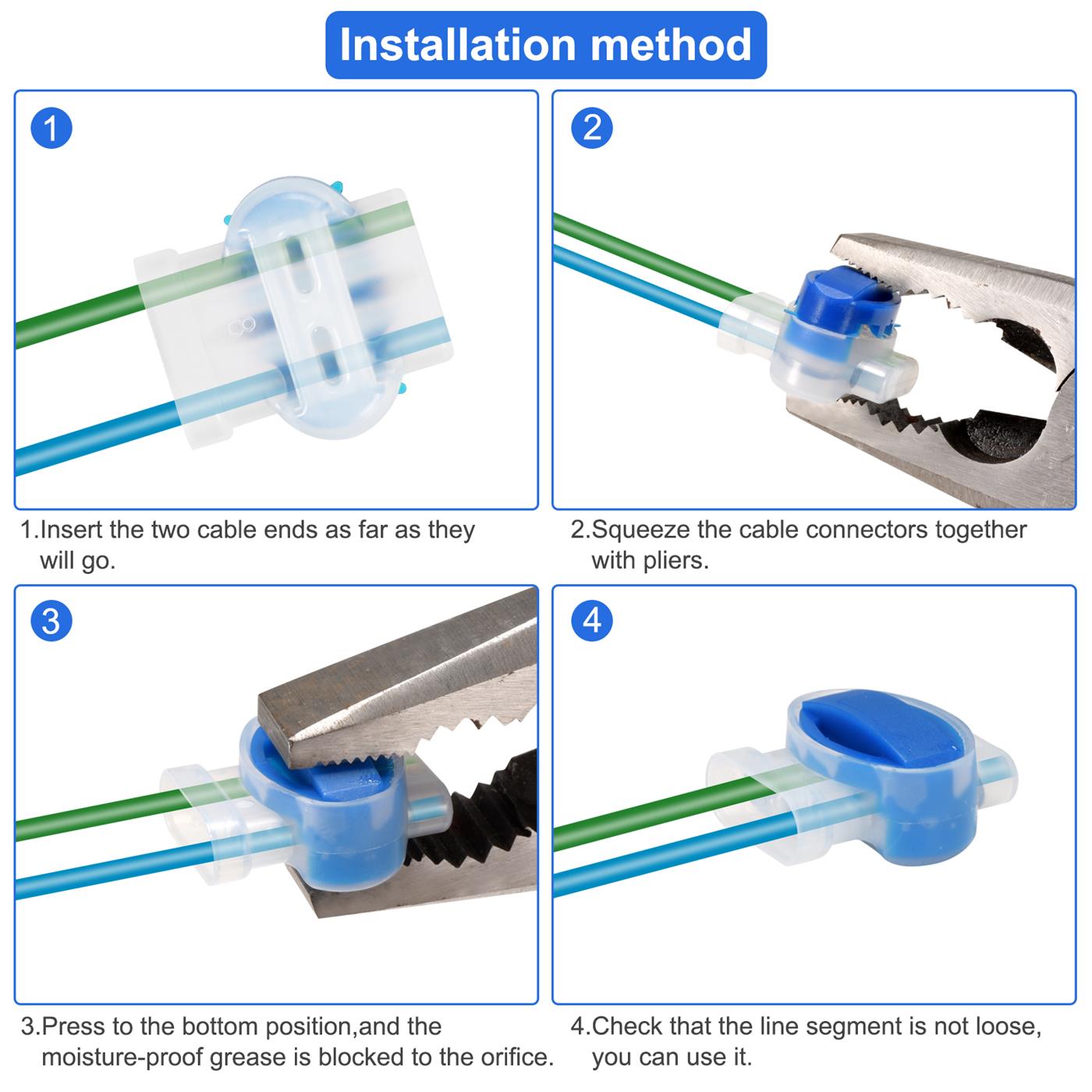 Installation method

1

1.Insert the two cable ends as far as they will go.

2

2.Squeeze the cable connectors together with pliers.

3

3.Press to the bottom position,and the moisture-proof grease is blocked to the orifice.

4

4.Check that the line segment is not loose, you can use it.