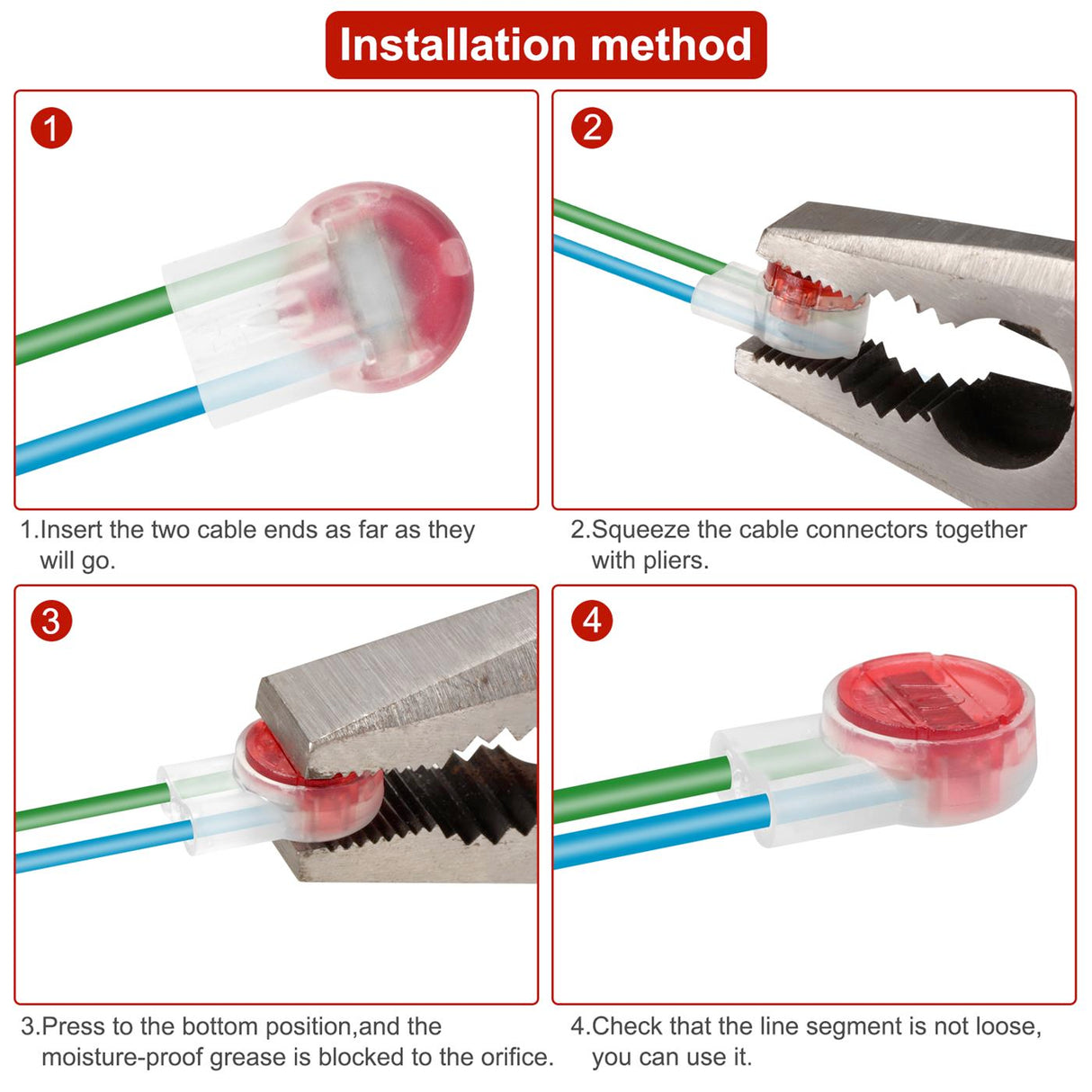 Installation method

1

1.Insert the two cable ends as far as they will go.

2

2.Squeeze the cable connectors together with pliers.

3

3.Press to the bottom position,and the moisture-proof grease is blocked to the orifice.

4

4.Check that the line segment is not loose, you can use it.